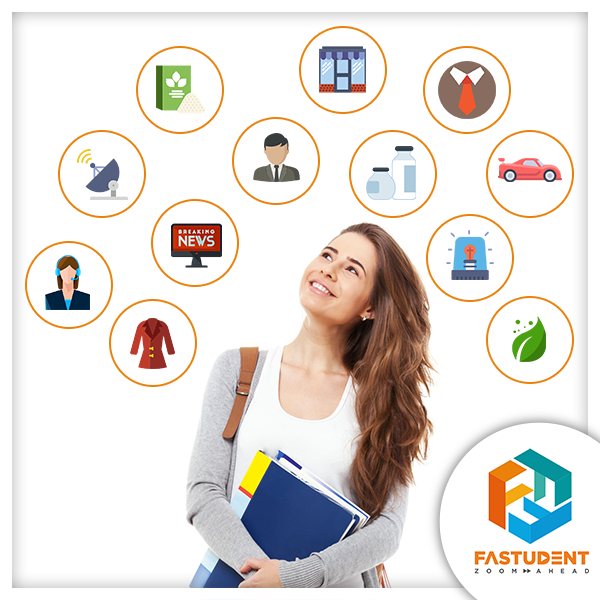 BREAKING
NEWS

FASTUDENT
ZOOM AHEAD