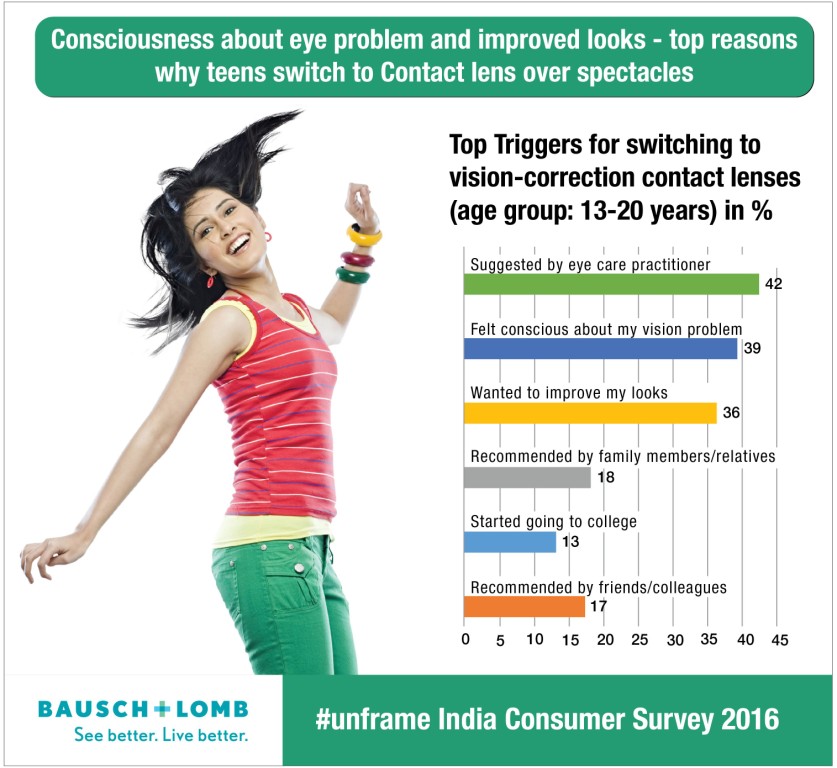 Consciousness about eye problem and improved looks - top reasons why teens switch to Contact lens over spectacles

Top Triggers for switching to vision-correction contact lenses (age group: 13-20 years) in %

Suggested by eye care practitioner
42

Felt conscious about my vision problem
39

Wanted to improve my looks
36

Recommended by family members/relatives
18

Started going to college
13

Recommended by friends/colleagues
17

0 5 10 15 20 25 30 35 40 45

BAUSCH + LOMB
See better. Live better.

#unframe India Consumer Survey 2016