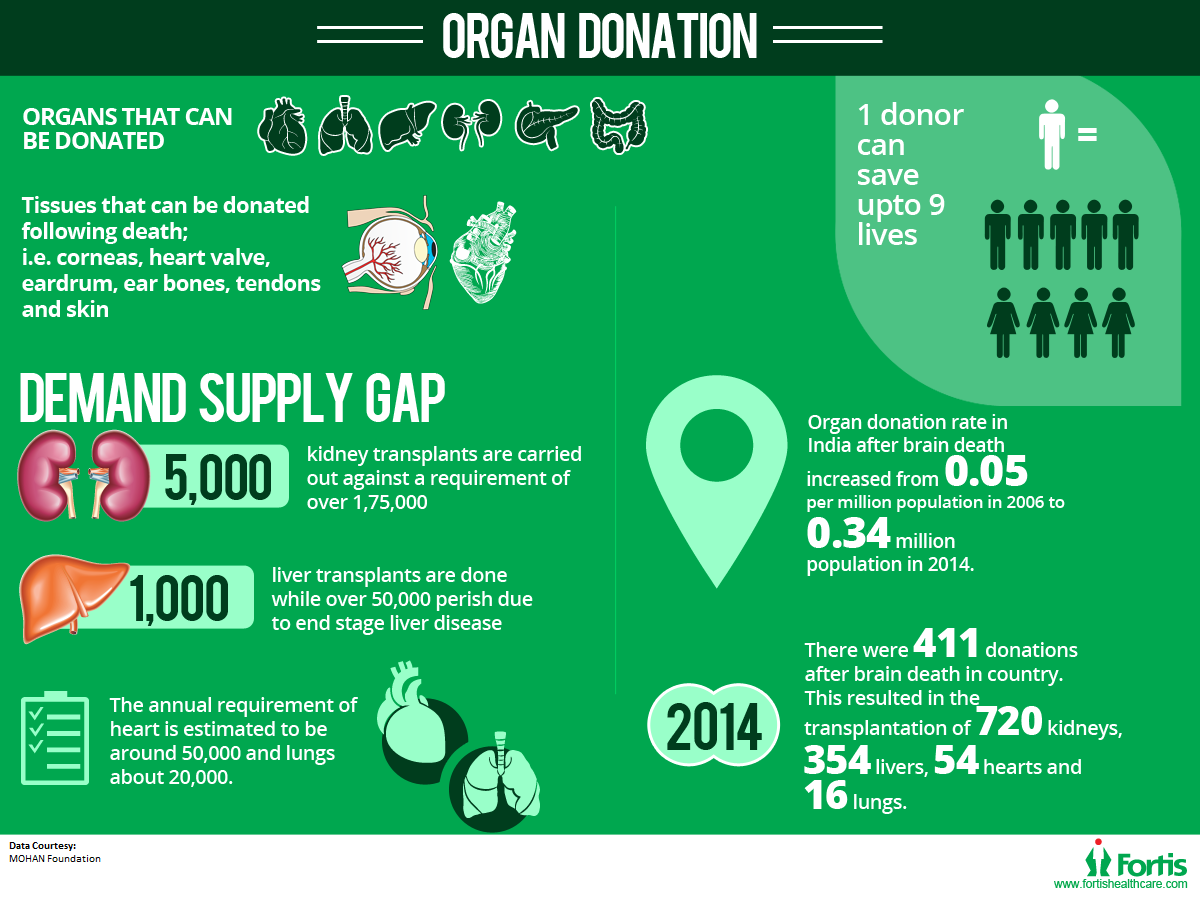 ORGAN DONATION

ORGANS THAT CAN BE DONATED

Tissues that can be donated following death; i.e. corneas, heart valve, eardrum, ear bones, tendons and skin

1 donor can save upto 9 lives

=

DEMAND SUPPLY GAP

5,000 kidney transplants are carried out against a requirement of over 1,75,000

1,000 liver transplants are done while over 50,000 perish due to end stage liver disease

The annual requirement of heart is estimated to be around 50,000 and lungs about 20,000.

Organ donation rate in India after brain death increased from 0.05 per million population in 2006 to 0.34 million population in 2014.

2014

There were 411 donations after brain death in country. This resulted in the transplantation of 720 kidneys, 354 livers, 54 hearts and 16 lungs.

Data Courtesy:
MOHAN Foundation

Fortis
www.fortishealthcare.com